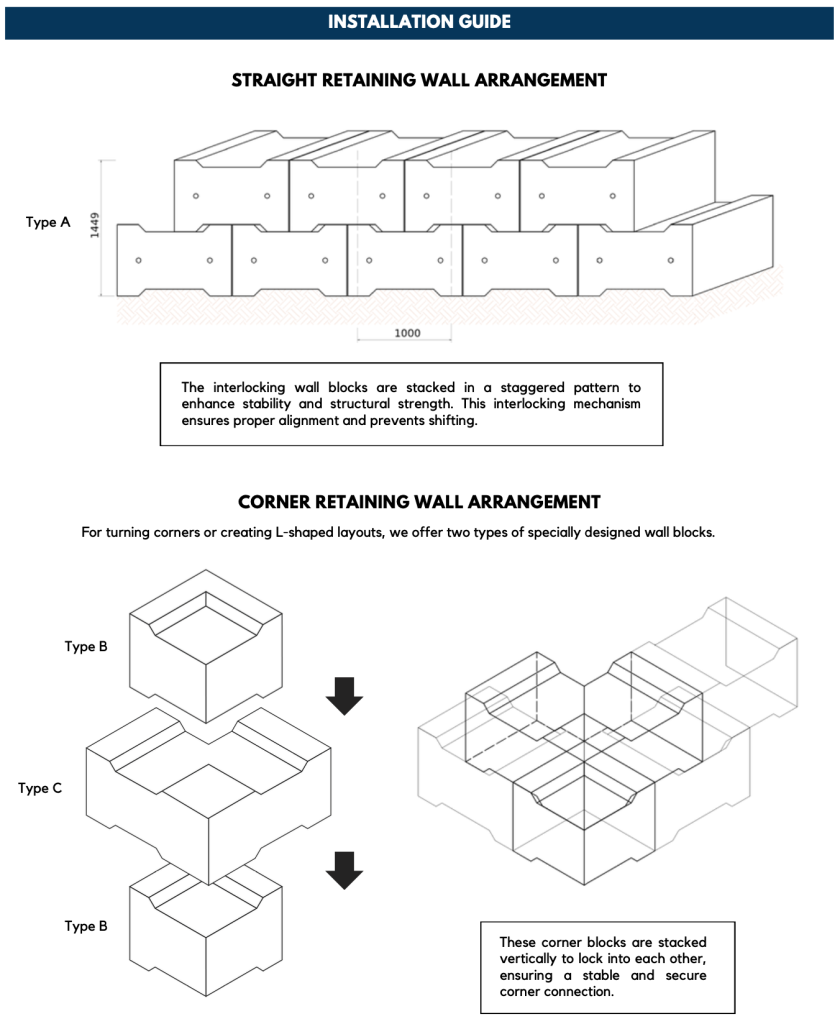 INSTALLATION GUIDE

STRAIGHT RETAINING WALL ARRANGEMENT

Type A

1449

1000

The interlocking wall blocks are stacked in a staggered pattern to enhance stability and structural strength. This interlocking mechanism ensures proper alignment and prevents shifting.

CORNER RETAINING WALL ARRANGEMENT

For turning corners or creating L-shaped layouts, we offer two types of specially designed wall blocks.

Type B

Type C

Type B

These corner blocks are stacked vertically to lock into each other, ensuring a stable and secure corner connection.