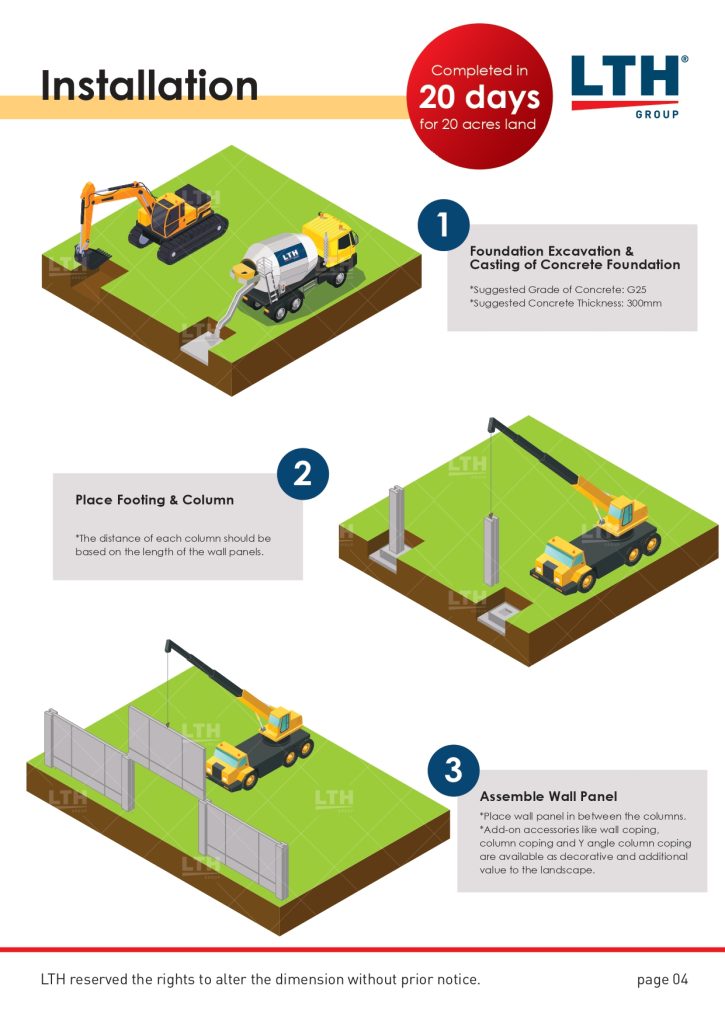 Installation

Completed in
20 days
for 20 acres land

LTH®
GROUP

LTH

1

Foundation Excavation & Casting of Concrete Foundation

*Suggested Grade of Concrete: G25
*Suggested Concrete Thickness: 300mm

2

Place Footing & Column

*The distance of each column should be based on the length of the wall panels.

3

Assemble Wall Panel

*Place wall panel in between the columns.
*Add-on accessories like wall coping, column coping and Y angle column coping are available as decorative and additional value to the landscape.

LTH reserved the rights to alter the dimension without prior notice.

page 04